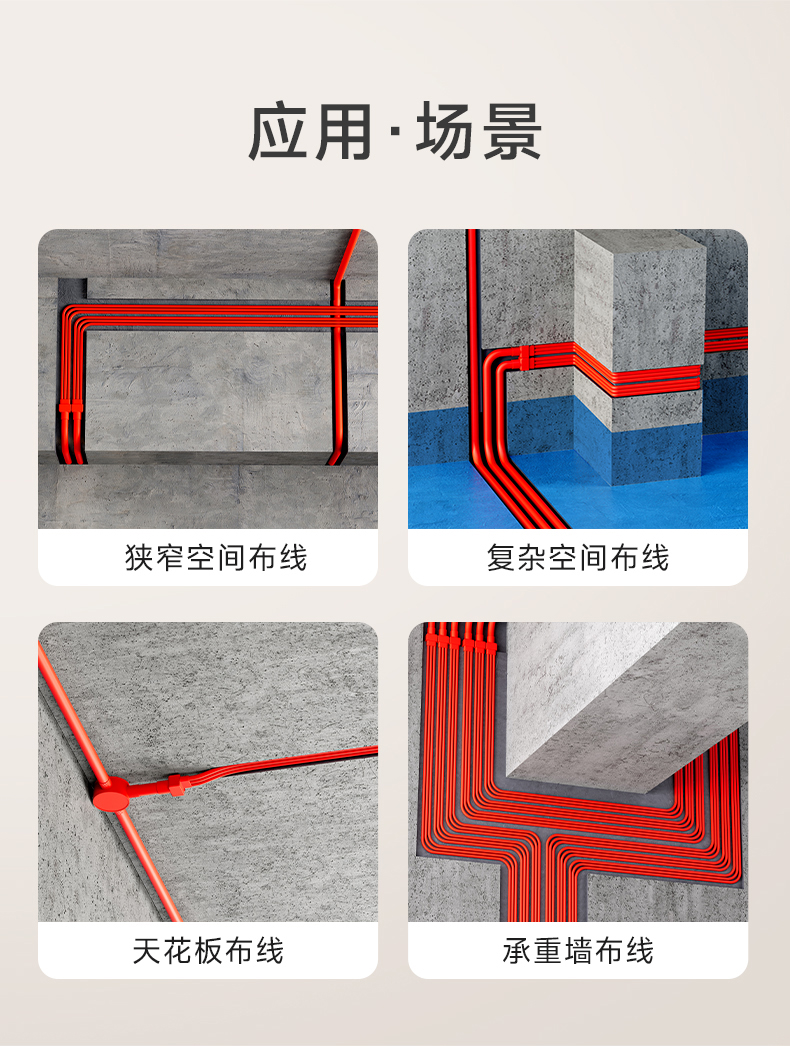 应用·场景

狭窄空间布线

复杂空间布线

天花板布线

承重墙布线